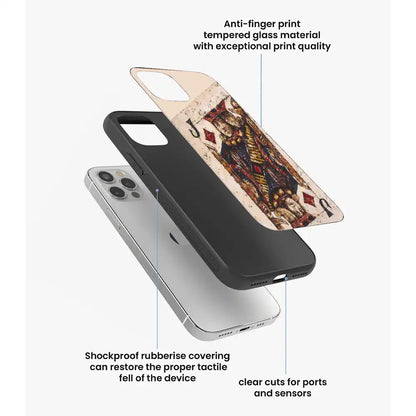 Anti-finger print tempered glass material with exceptional print quality

J

J

Shockproof rubberise covering can restore the proper tactile fell of the device

clear cuts for ports and sensors