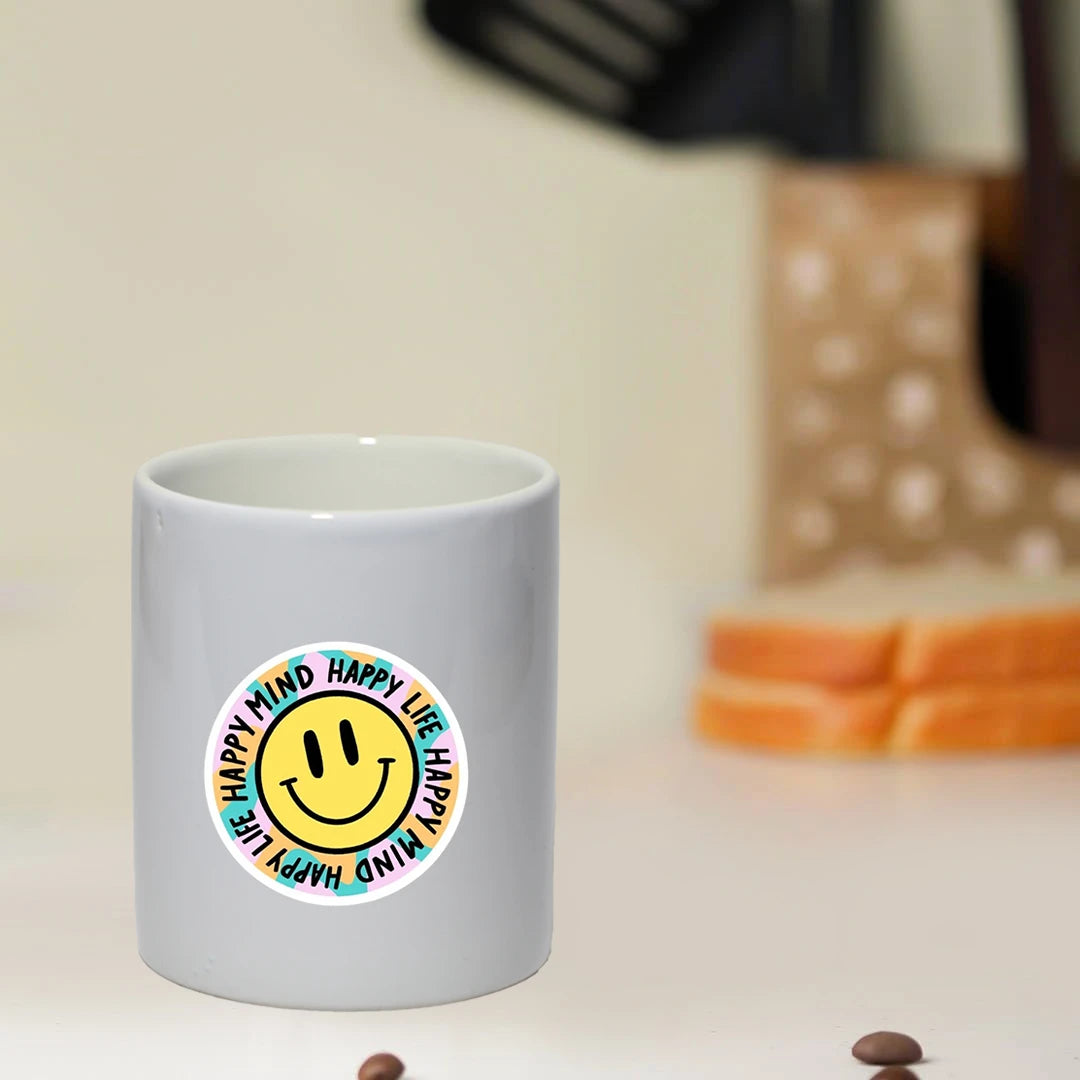 HAPPY MIND HAPPY LIFE HAPPY MIND HAPPY LIFE