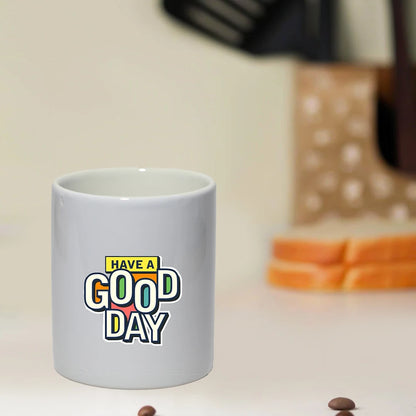 HAVE A
GOOD
DAY