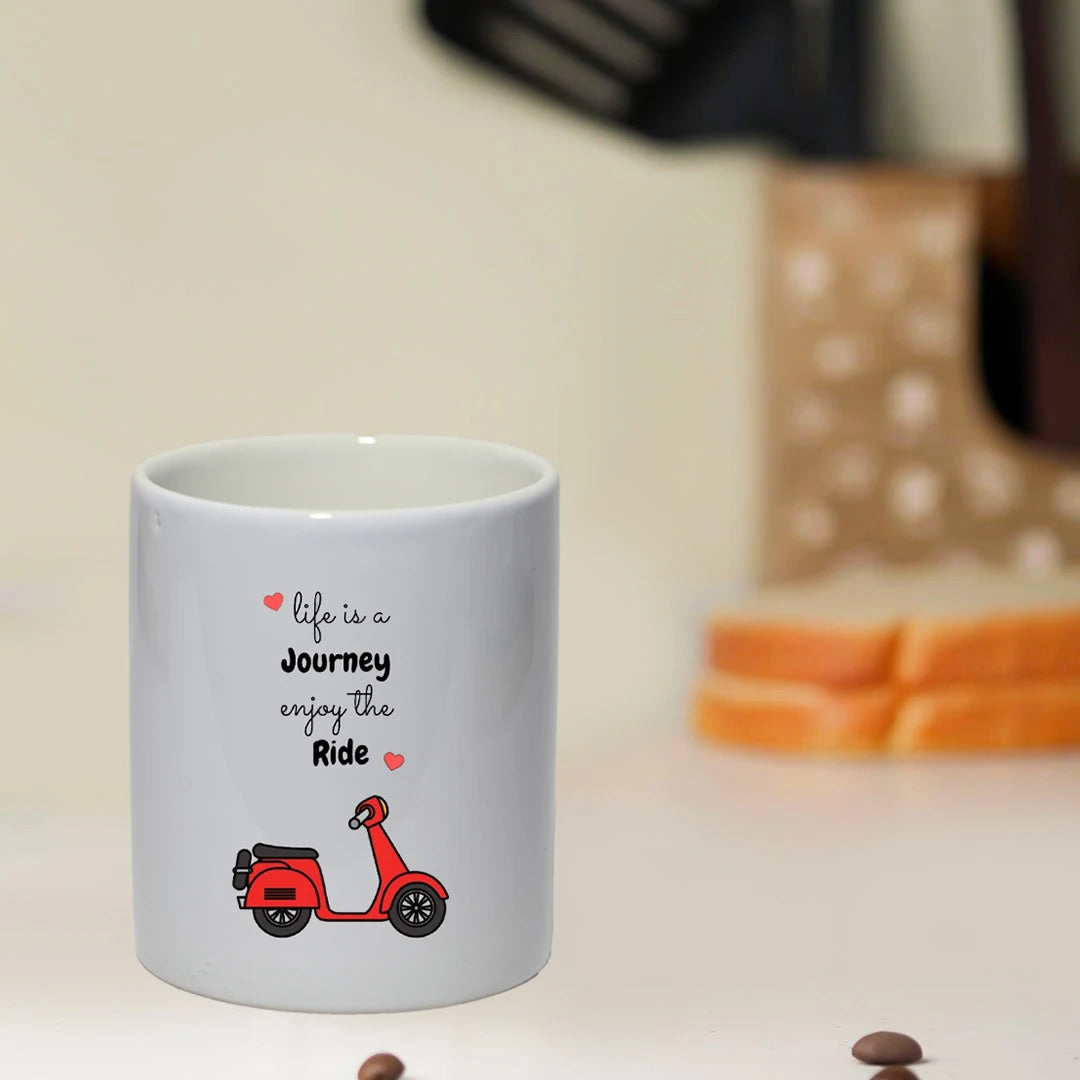 life is a
Journey
enjoy the
Ride