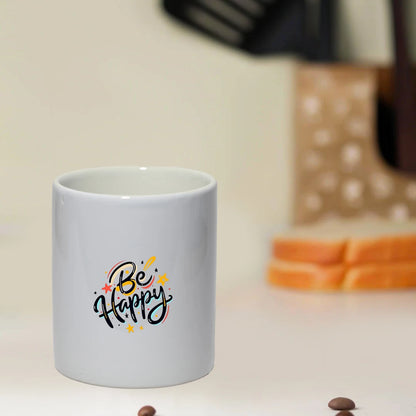 Be Happy