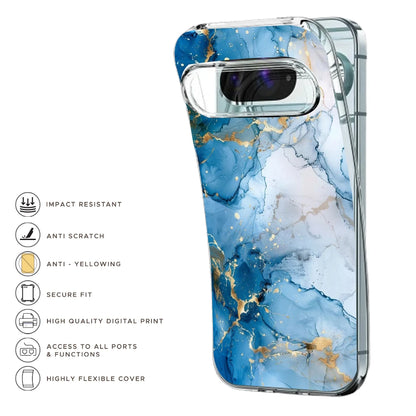 IMPACT RESISTANT

ANTI SCRATCH

ANTI - YELLOWING

SECURE FIT

HIGH QUALITY DIGITAL PRINT

ACCESS TO ALL PORTS & FUNCTIONS

HIGHLY FLEXIBLE COVER