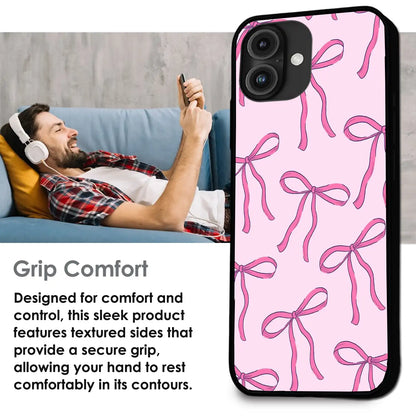 Grip Comfort

Designed for comfort and control, this sleek product features textured sides that provide a secure grip, allowing your hand to rest comfortably in its contours.