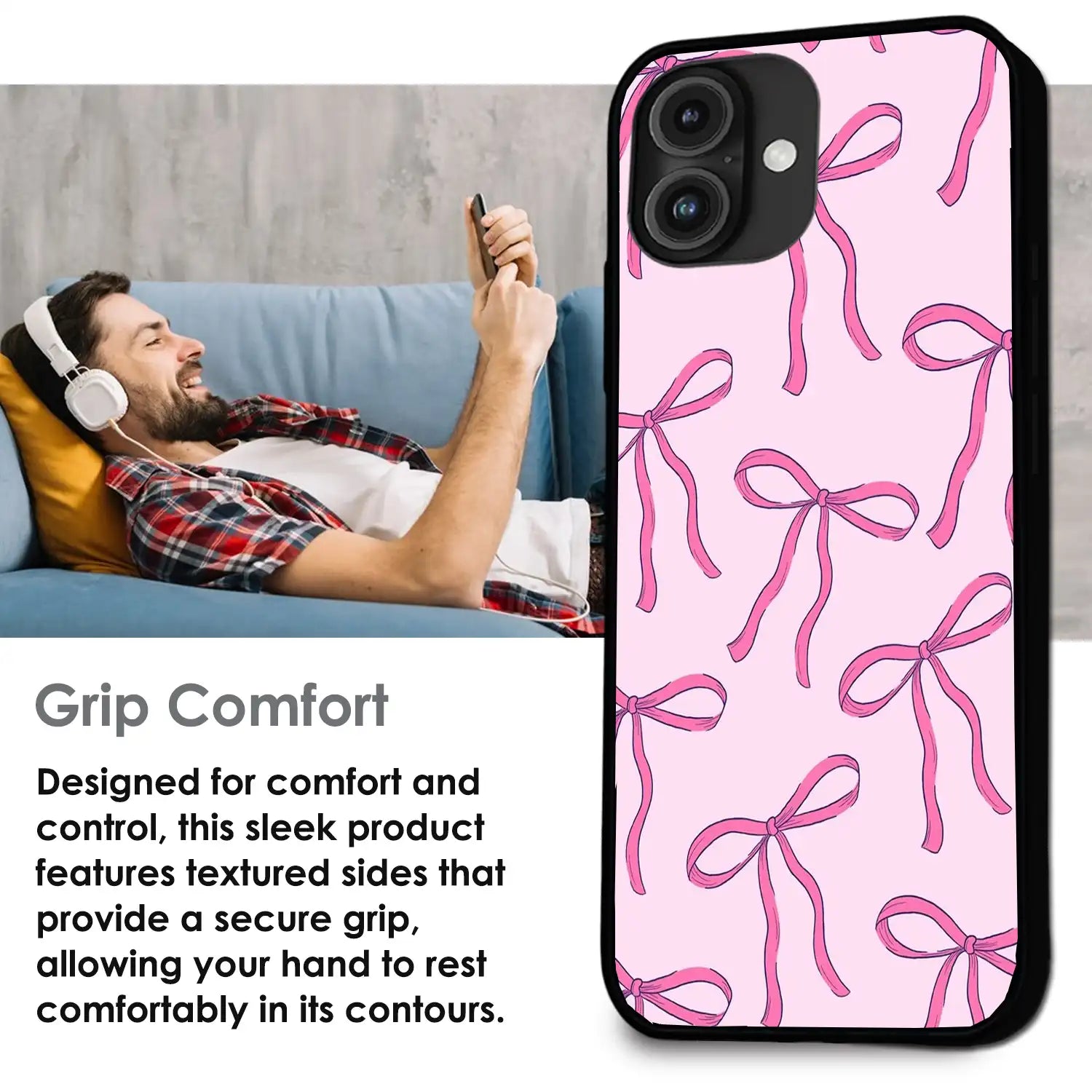 Grip Comfort

Designed for comfort and control, this sleek product features textured sides that provide a secure grip, allowing your hand to rest comfortably in its contours.