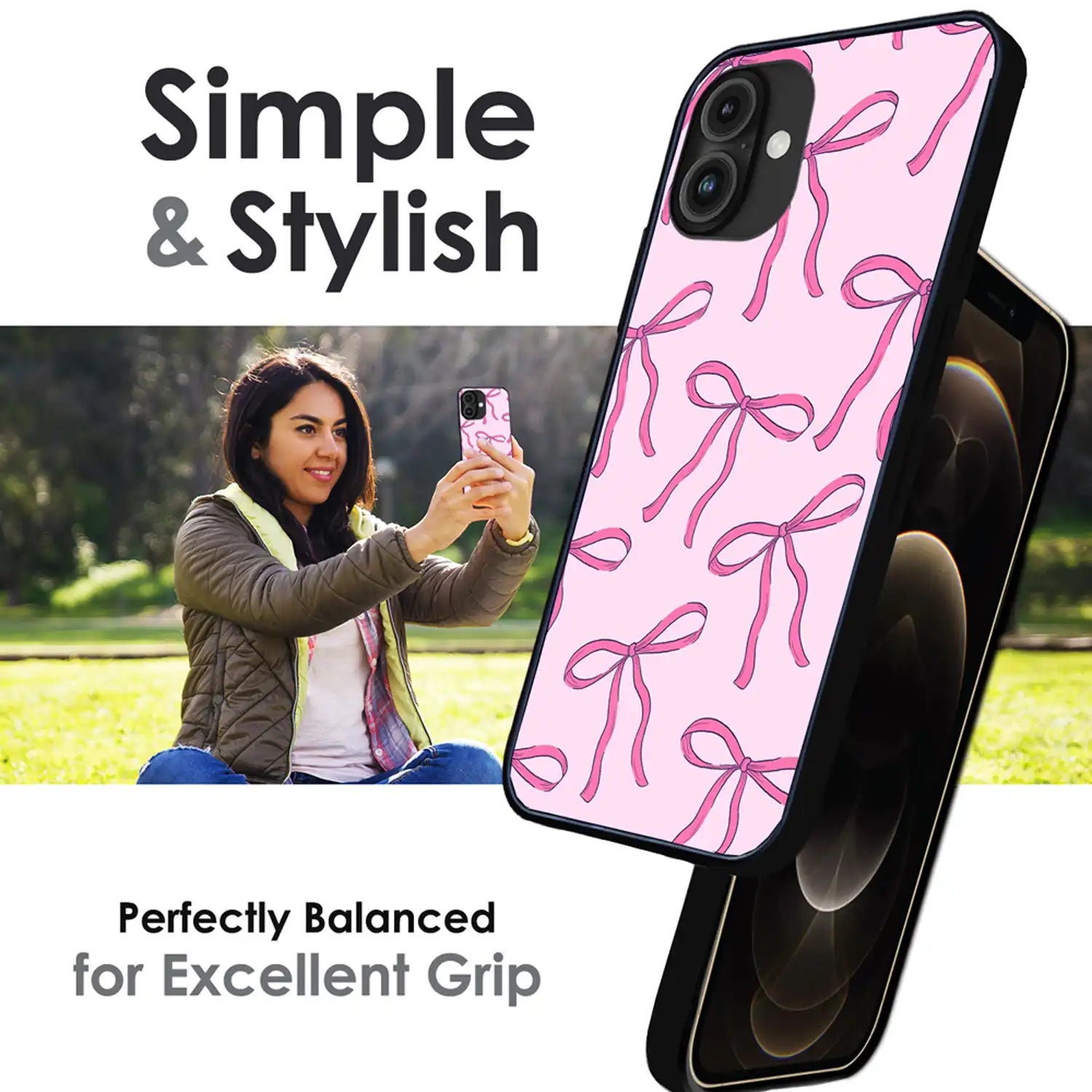 Simple
& Stylish

Perfectly Balanced
for Excellent Grip