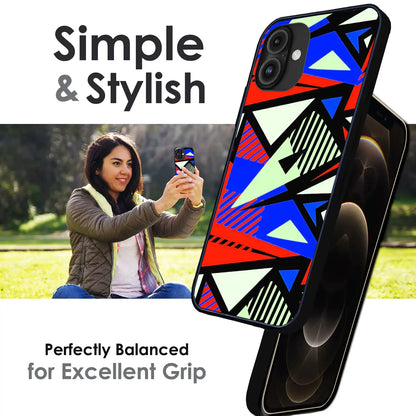 Simple
& Stylish

Perfectly Balanced
for Excellent Grip