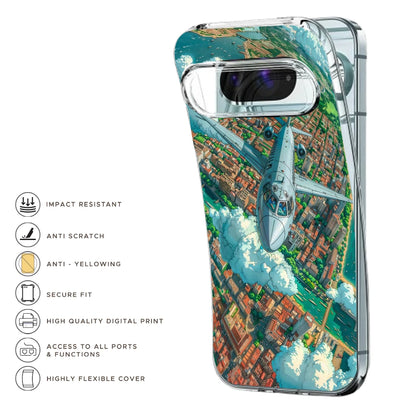 IMPACT RESISTANT

ANTI SCRATCH

ANTI - YELLOWING

SECURE FIT

HIGH QUALITY DIGITAL PRINT

ACCESS TO ALL PORTS & FUNCTIONS

HIGHLY FLEXIBLE COVER