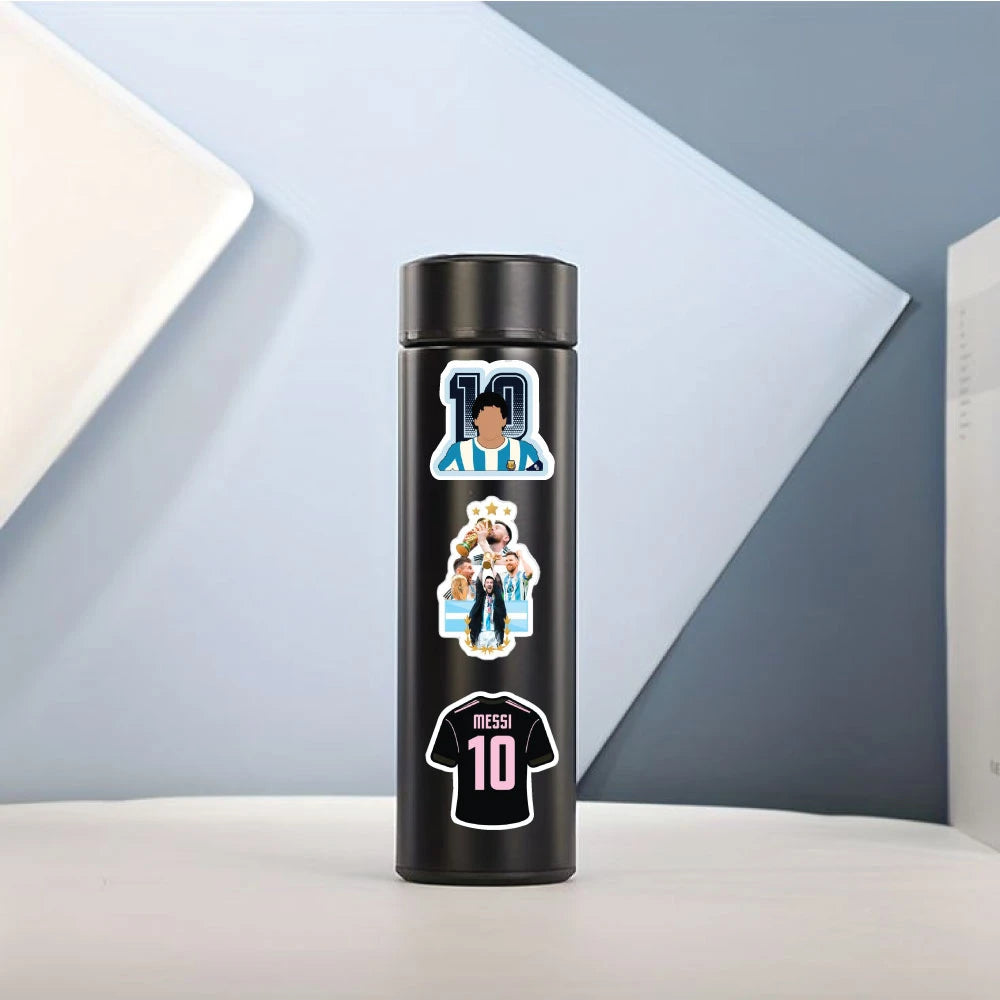 10

MESSI
10