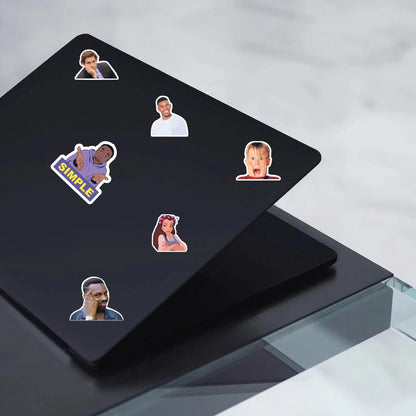 SIMPLE