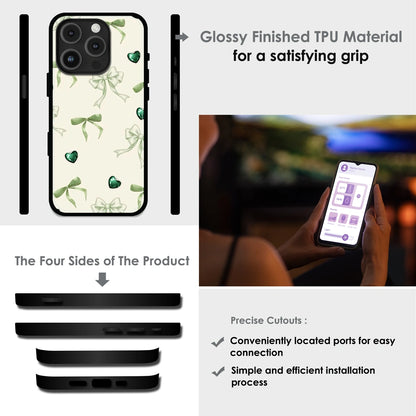 Glossy Finished TPU Material
for a satisfying grip

The Four Sides of The Product

Precise Cutouts :

Conveniently located ports for easy connection

Simple and efficient installation process