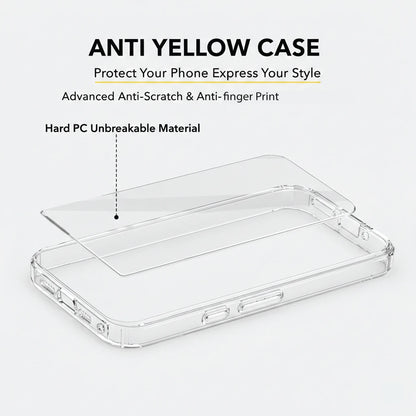 ANTI YELLOW CASE

Protect Your Phone Express Your Style

Advanced Anti-Scratch & Anti-finger Print

Hard PC Unbreakable Material