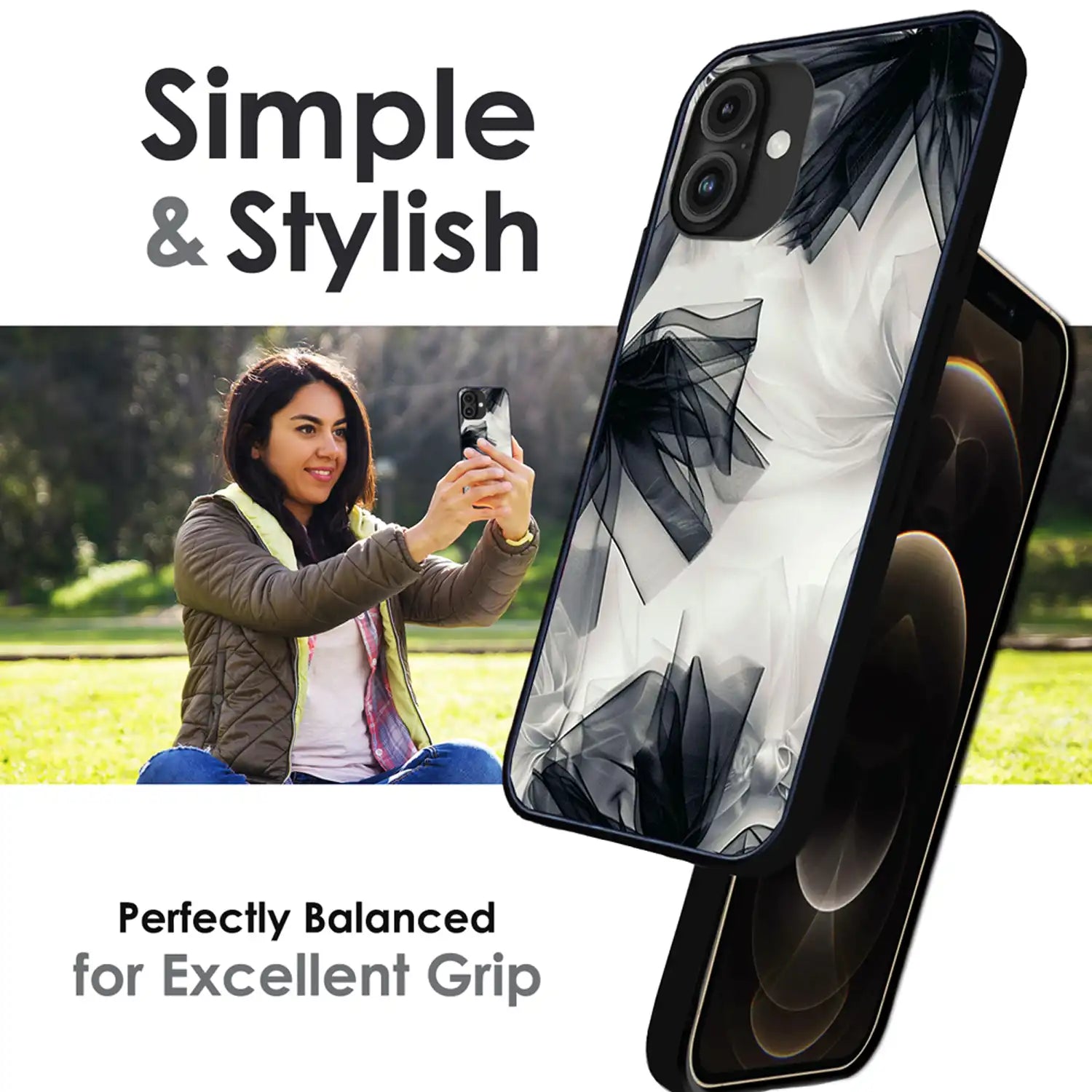 Simple
& Stylish

Perfectly Balanced
for Excellent Grip