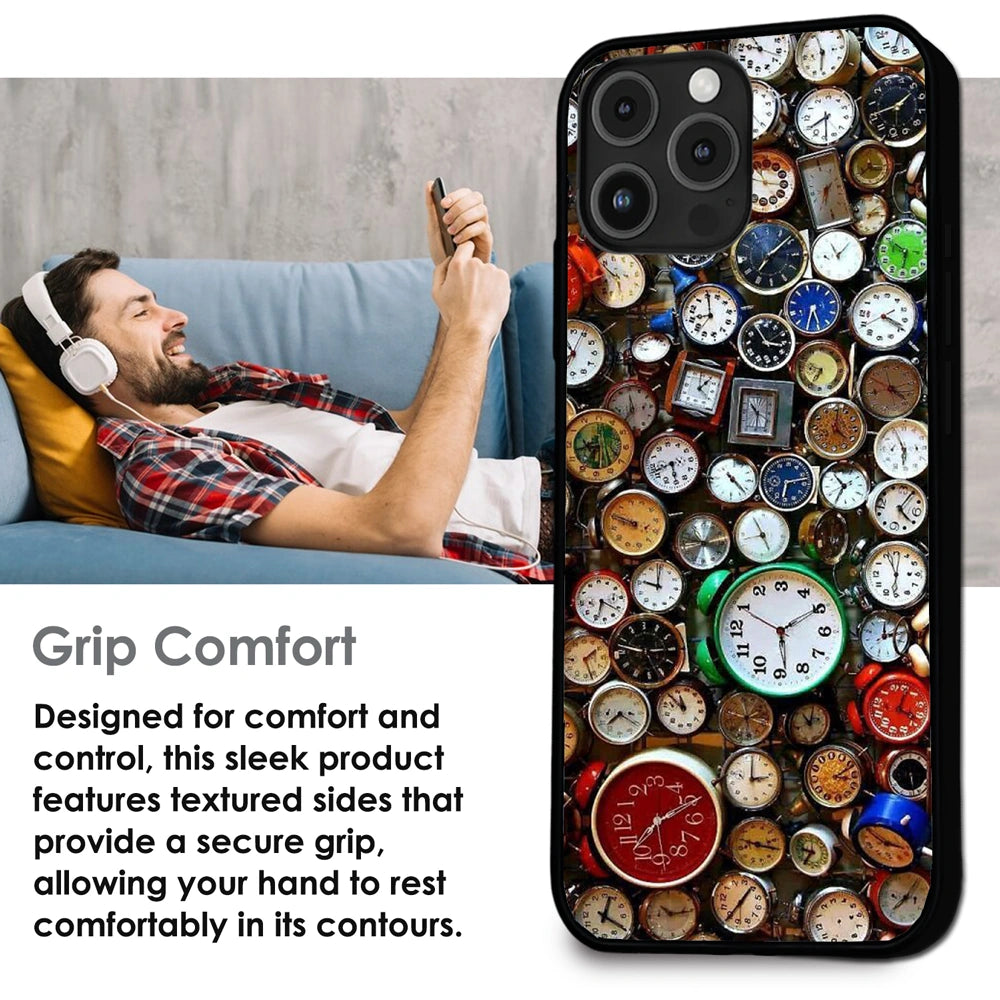 Grip Comfort

Designed for comfort and control, this sleek product features textured sides that provide a secure grip, allowing your hand to rest comfortably in its contours.