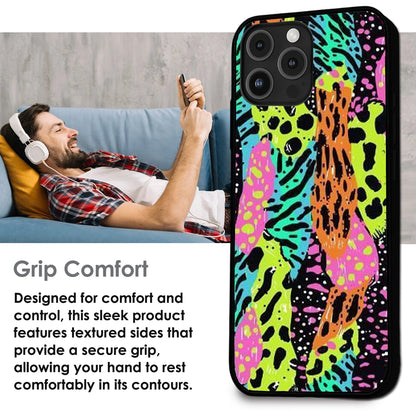 Grip Comfort

Designed for comfort and control, this sleek product features textured sides that provide a secure grip, allowing your hand to rest comfortably in its contours.