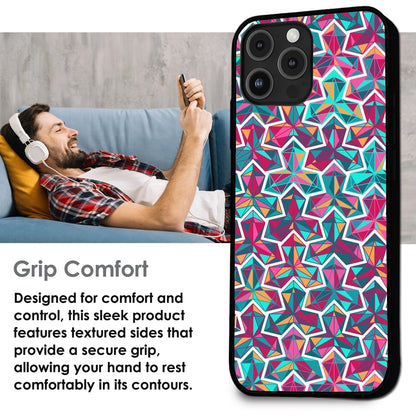 Grip Comfort

Designed for comfort and control, this sleek product features textured sides that provide a secure grip, allowing your hand to rest comfortably in its contours.