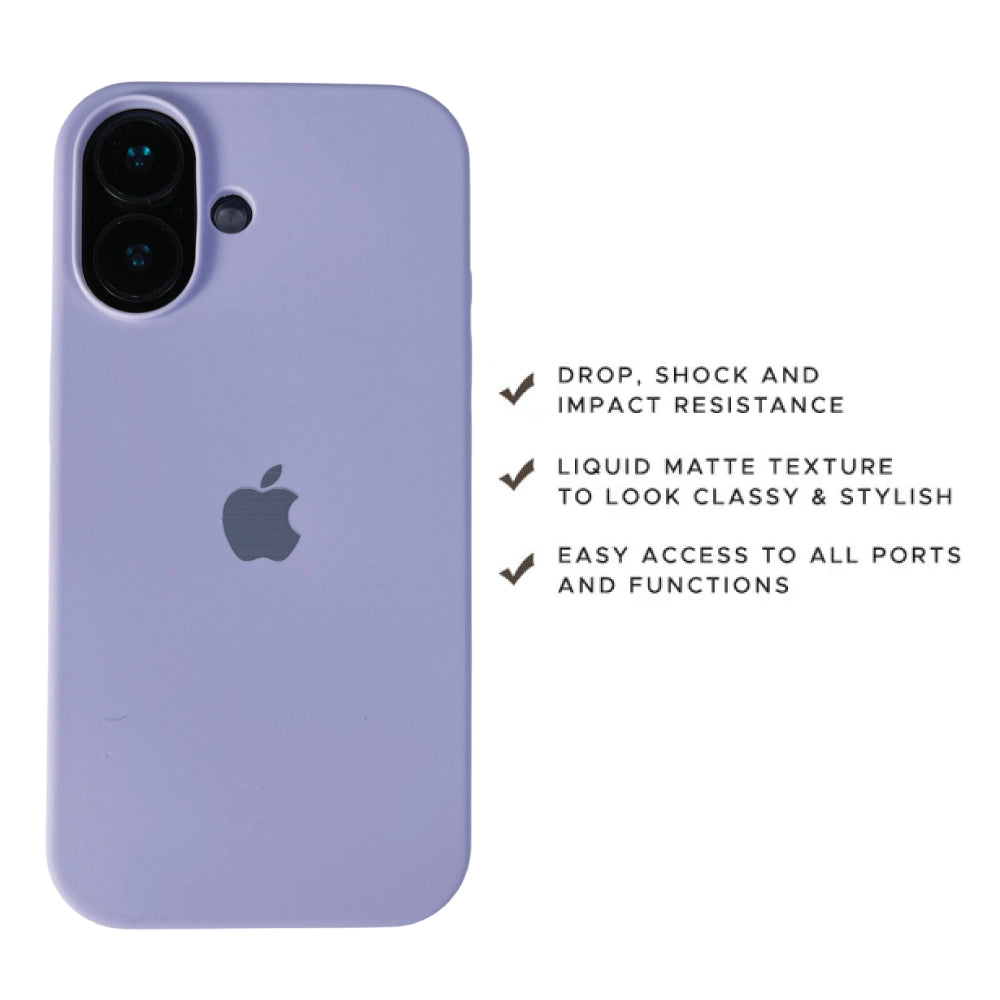 DROP, SHOCK AND IMPACT RESISTANCE

LIQUID MATTE TEXTURE TO LOOK CLASSY & STYLISH

EASY ACCESS TO ALL PORTS AND FUNCTIONS