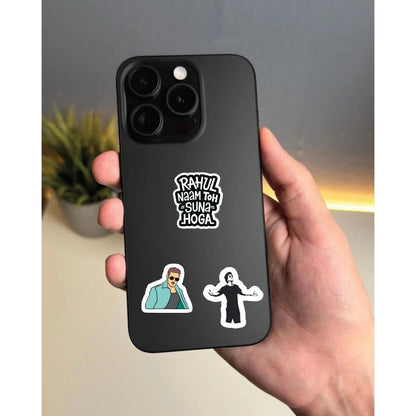 RAHUL
NAAM TOH
SUNA
HOGA