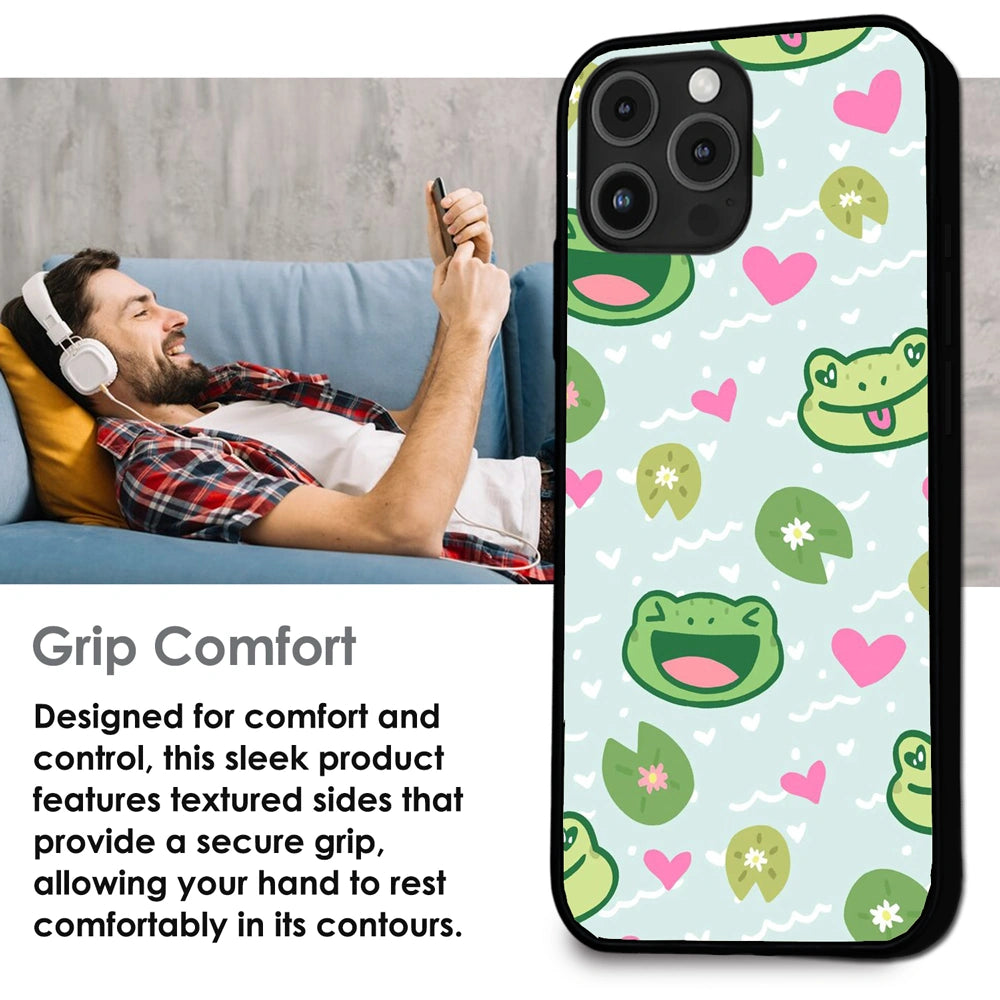 Grip Comfort

Designed for comfort and control, this sleek product features textured sides that provide a secure grip, allowing your hand to rest comfortably in its contours.