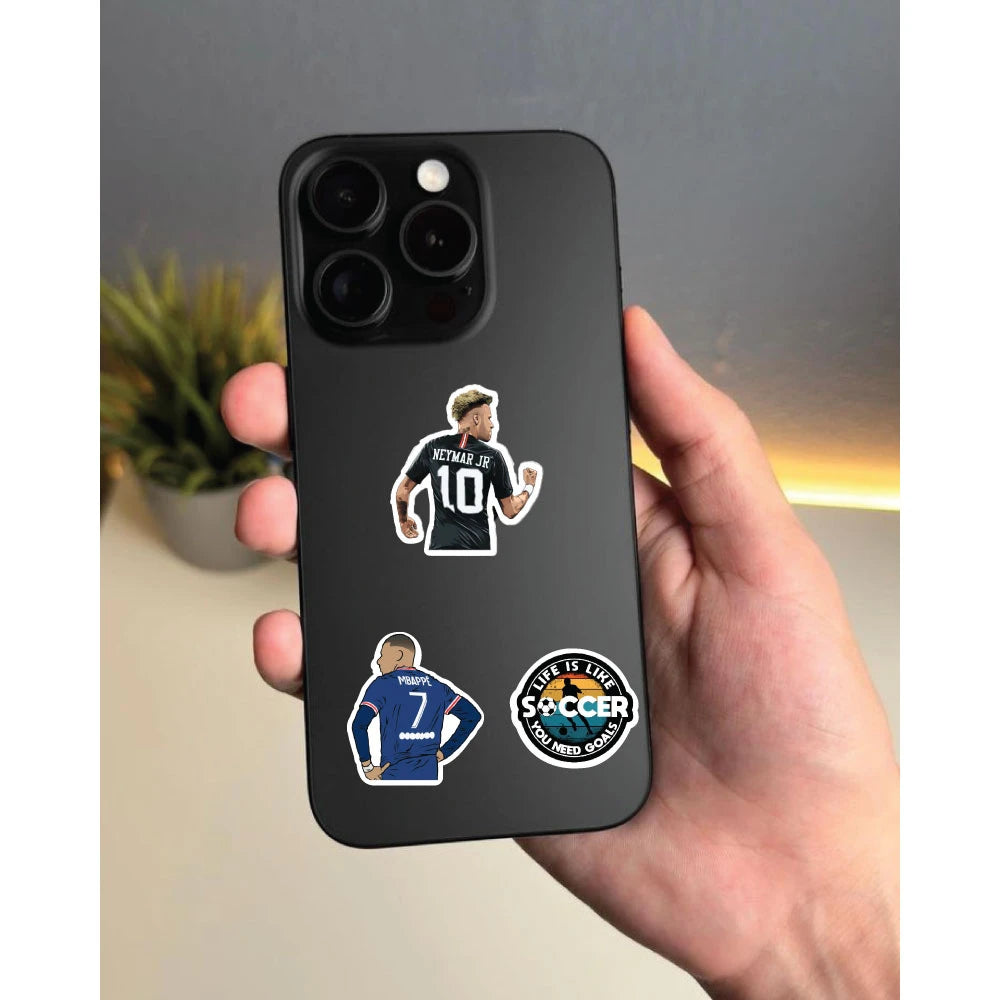 NEYMAR JR
10

MBAPPE
7

LIFE IS LIKE
SOCCER
YOU NEED GOALS