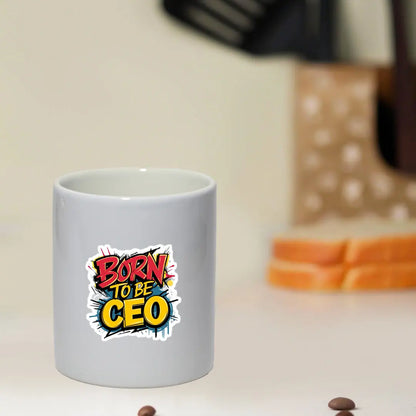 BORN TO BE CEO