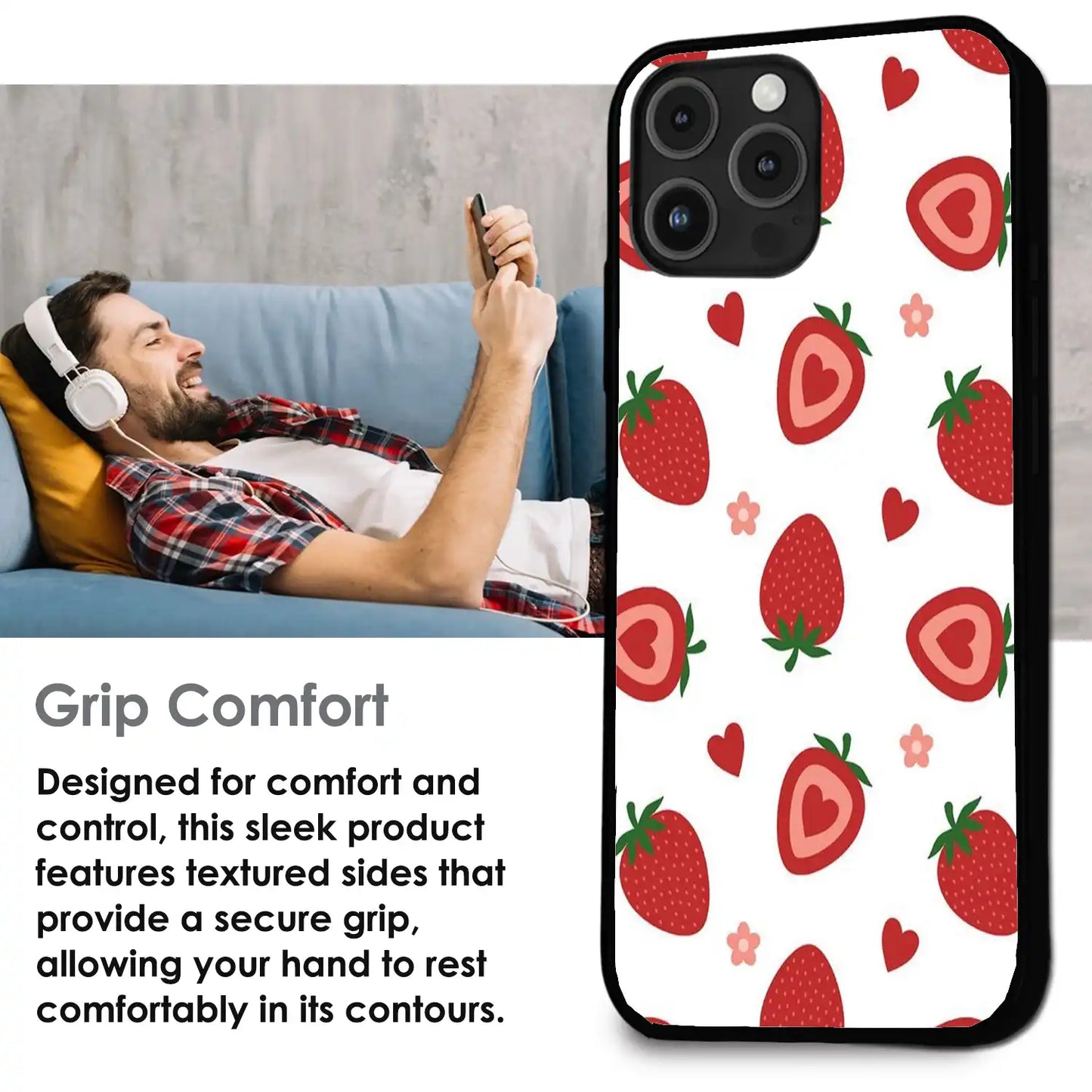 Grip Comfort

Designed for comfort and control, this sleek product features textured sides that provide a secure grip, allowing your hand to rest comfortably in its contours.