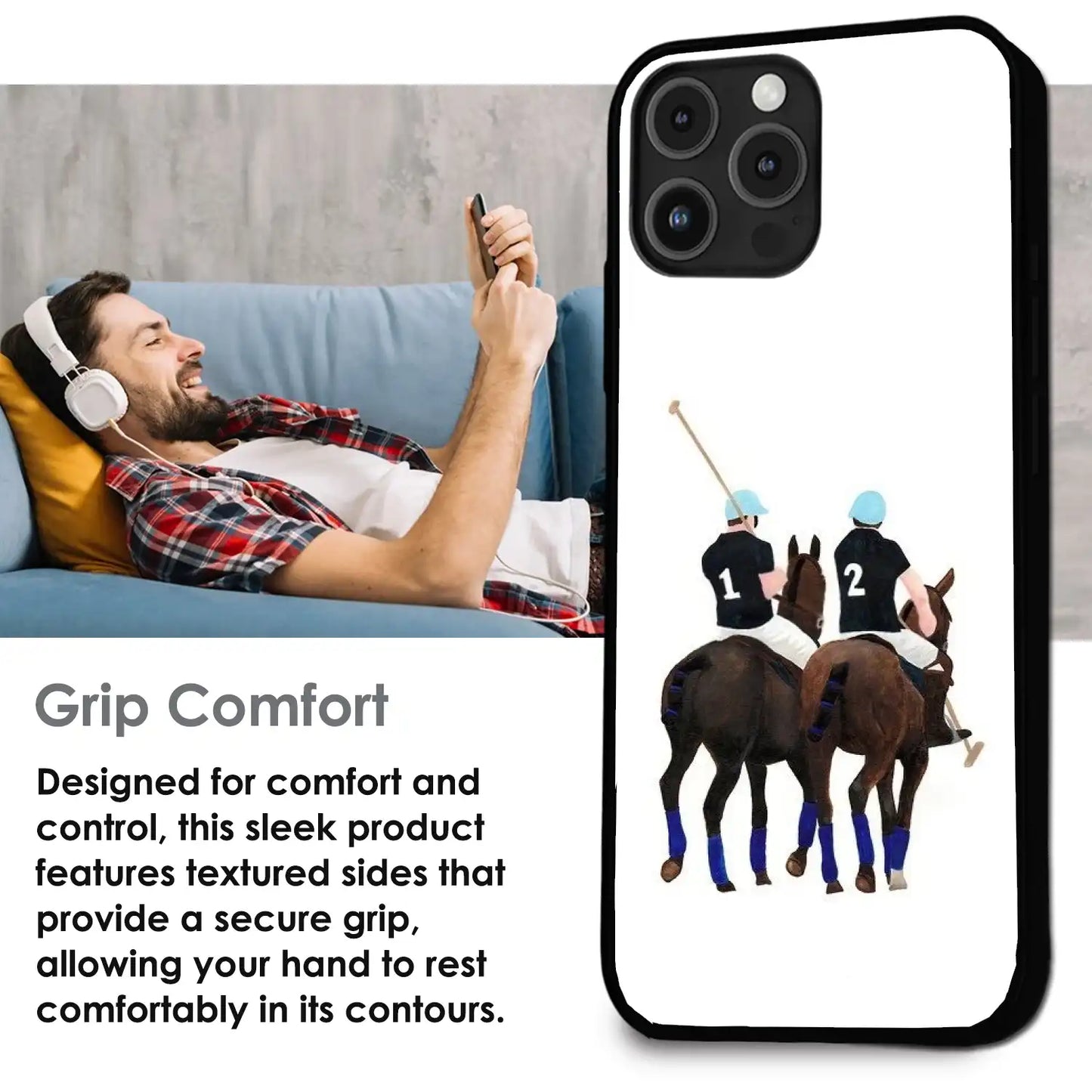 Grip Comfort

Designed for comfort and control, this sleek product features textured sides that provide a secure grip, allowing your hand to rest comfortably in its contours.

1

2