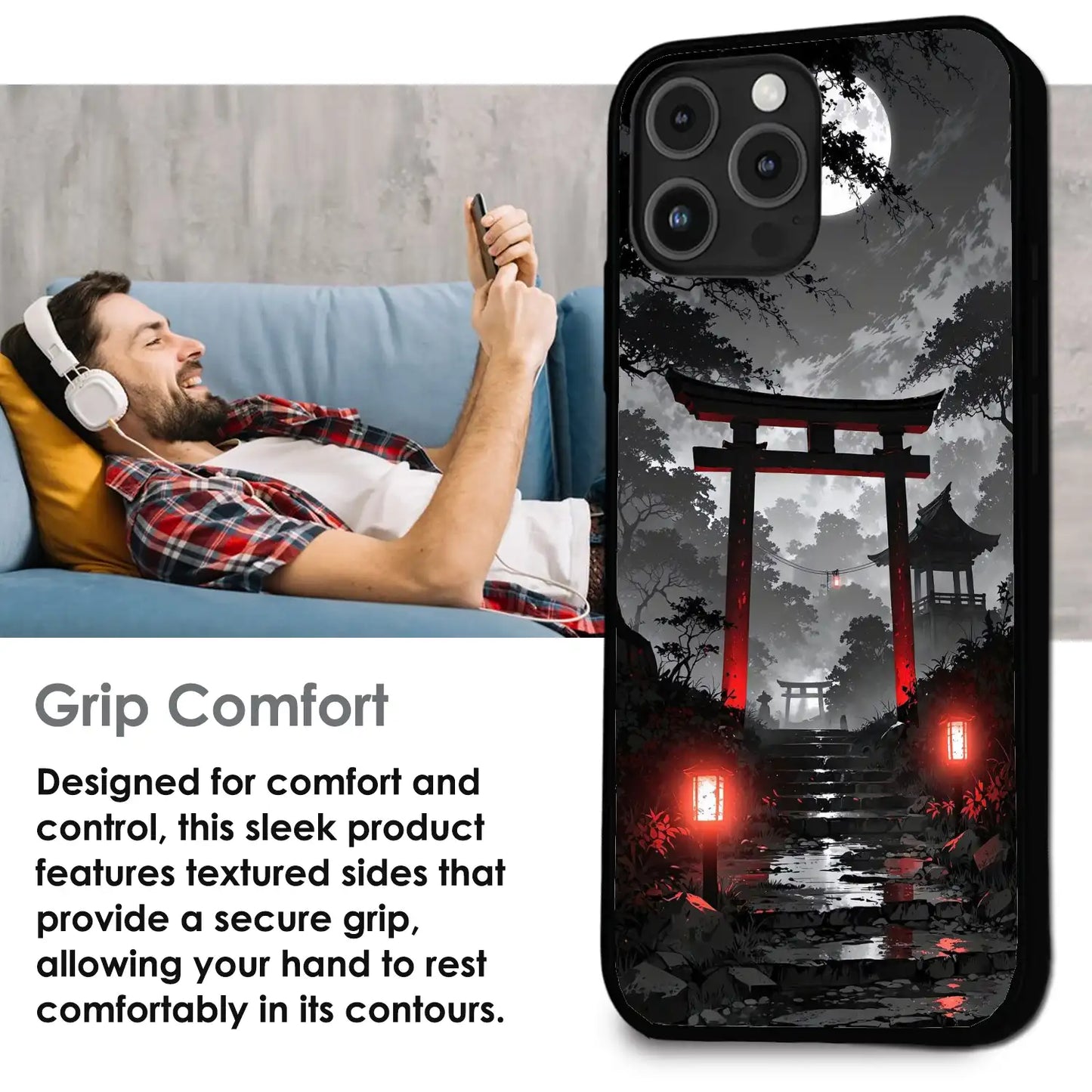 Grip Comfort

Designed for comfort and control, this sleek product features textured sides that provide a secure grip, allowing your hand to rest comfortably in its contours.