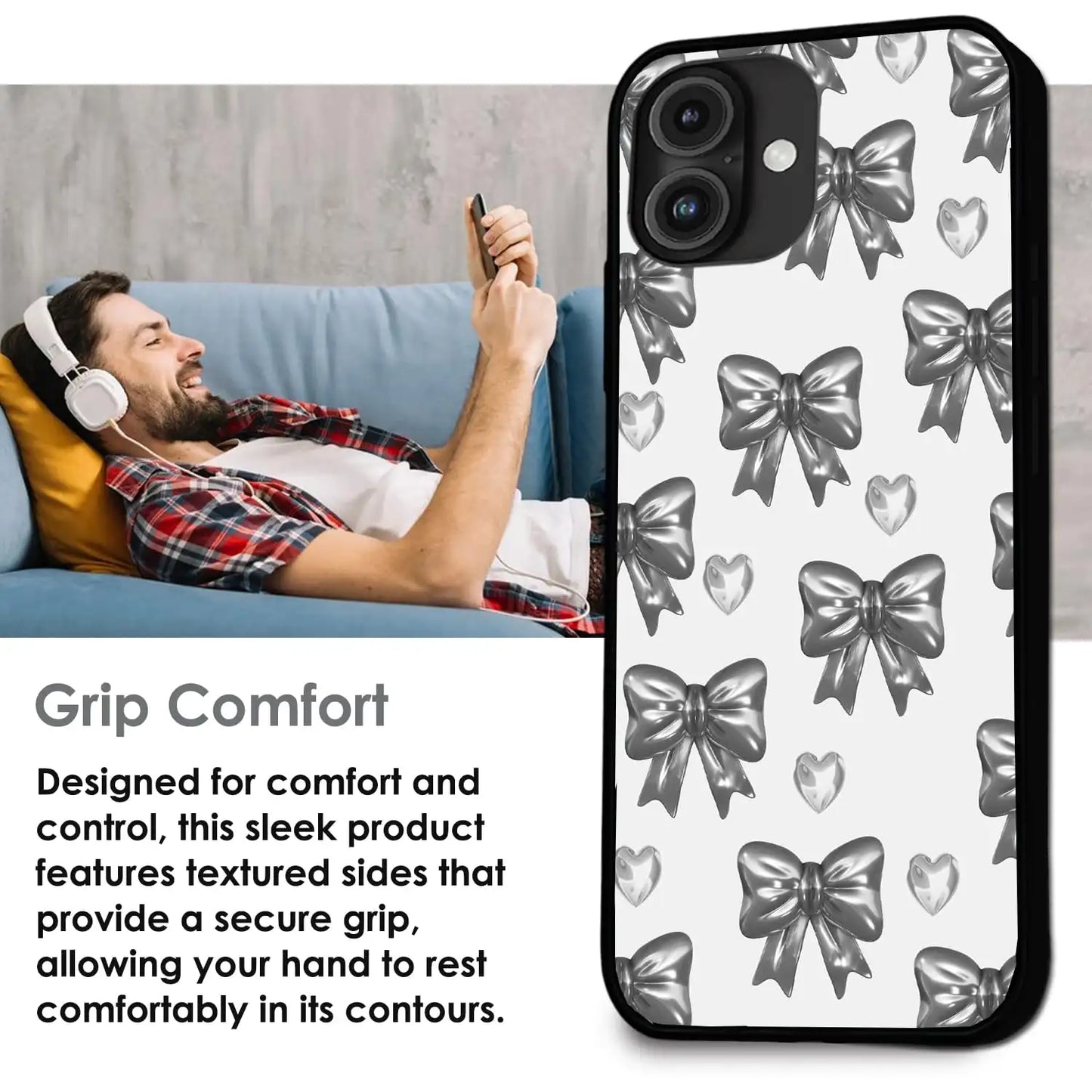 Grip Comfort

Designed for comfort and control, this sleek product features textured sides that provide a secure grip, allowing your hand to rest comfortably in its contours.