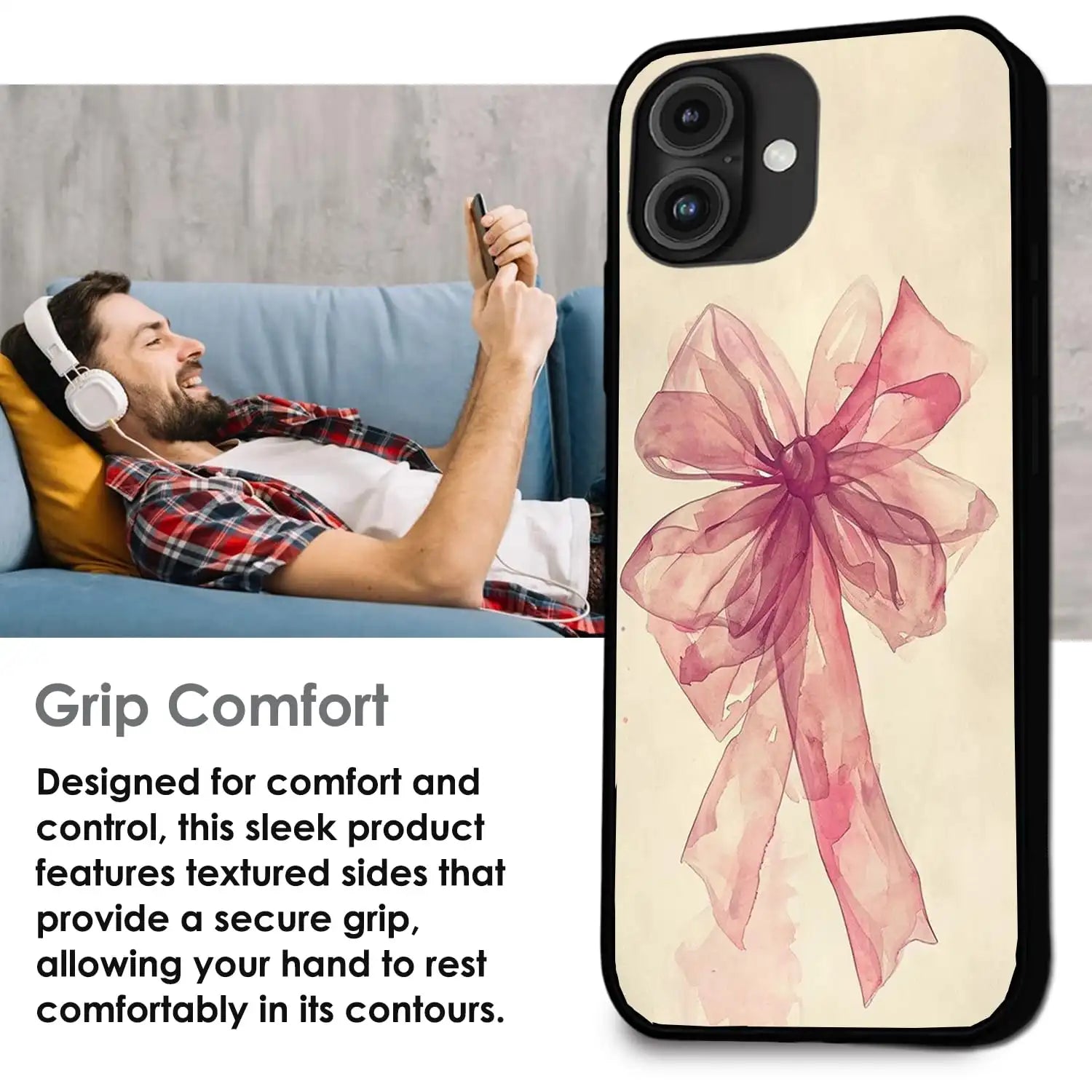 Grip Comfort

Designed for comfort and control, this sleek product features textured sides that provide a secure grip, allowing your hand to rest comfortably in its contours.