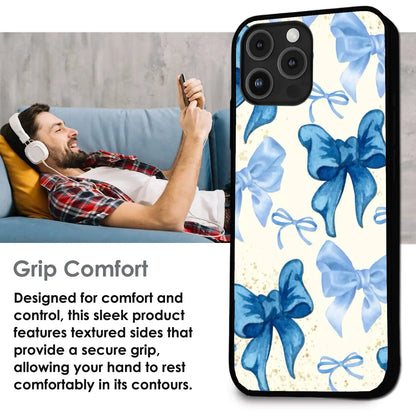 Grip Comfort

Designed for comfort and control, this sleek product features textured sides that provide a secure grip, allowing your hand to rest comfortably in its contours.