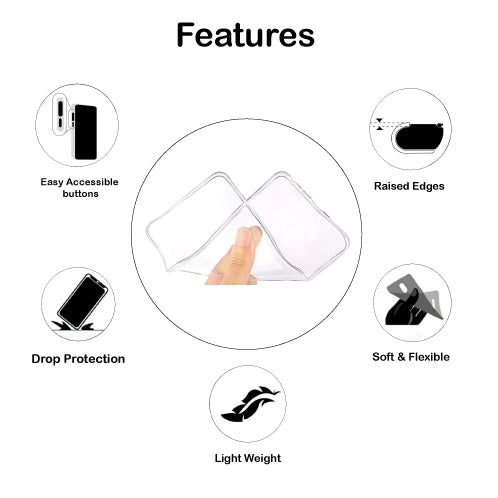 Features

Easy Accessible buttons

Raised Edges

Drop Protection

Soft & Flexible

Light Weight