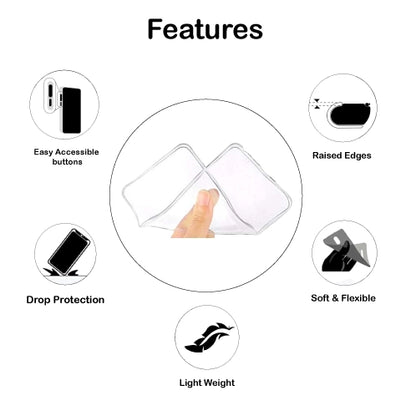 Features

Easy Accessible buttons

Raised Edges

Drop Protection

Soft & Flexible

Light Weight