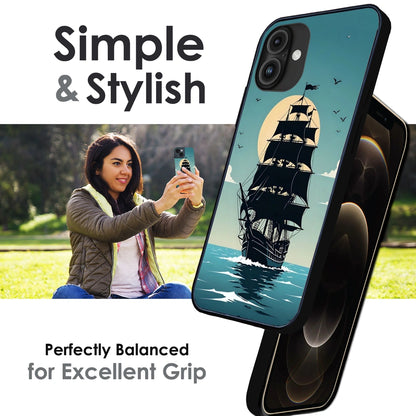 Simple
& Stylish

Perfectly Balanced
for Excellent Grip