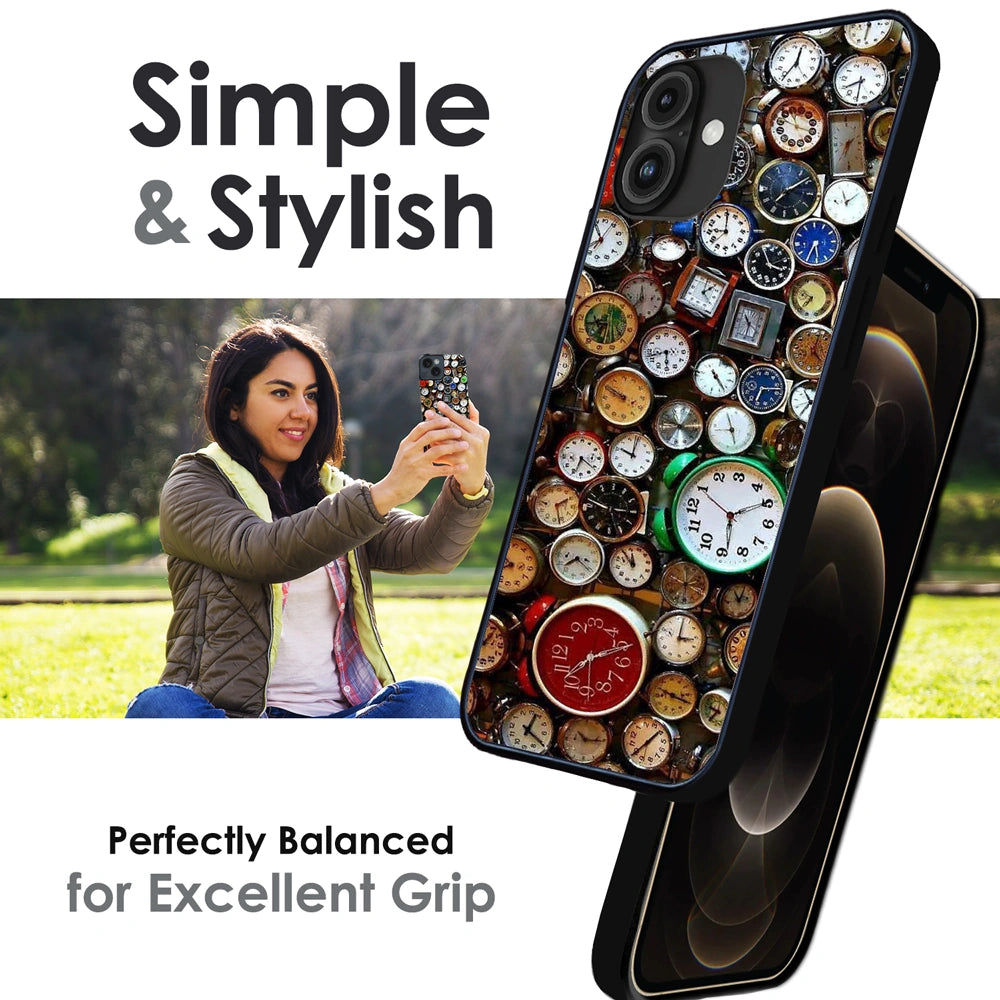 Simple
& Stylish

Perfectly Balanced
for Excellent Grip