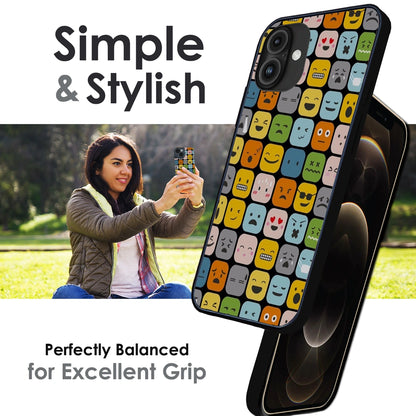 Simple
& Stylish

Perfectly Balanced
for Excellent Grip