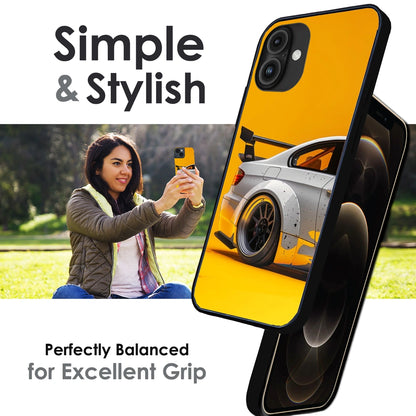 Simple
& Stylish

Perfectly Balanced
for Excellent Grip