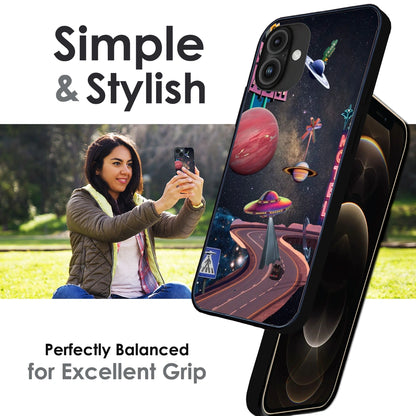 Simple
& Stylish

Perfectly Balanced
for Excellent Grip