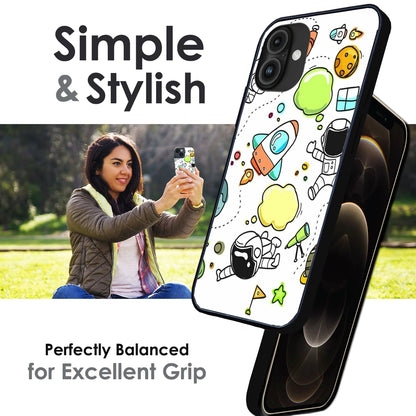 Simple
& Stylish

Perfectly Balanced
for Excellent Grip