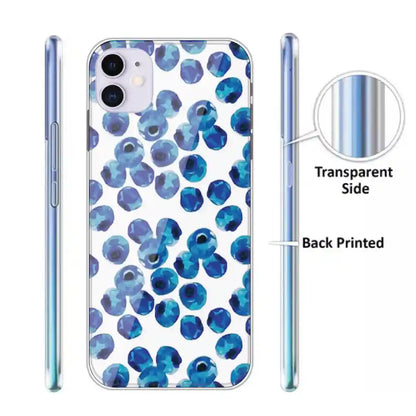 Transparent Side

Back Printed