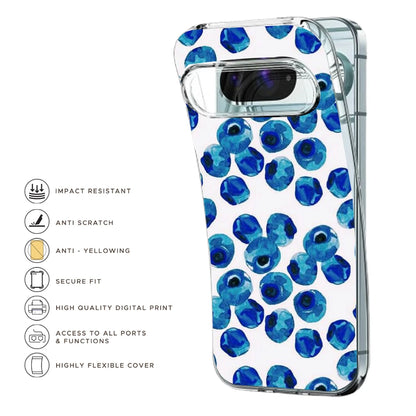 IMPACT RESISTANT

ANTI SCRATCH

ANTI - YELLOWING

SECURE FIT

HIGH QUALITY DIGITAL PRINT

ACCESS TO ALL PORTS & FUNCTIONS

HIGHLY FLEXIBLE COVER