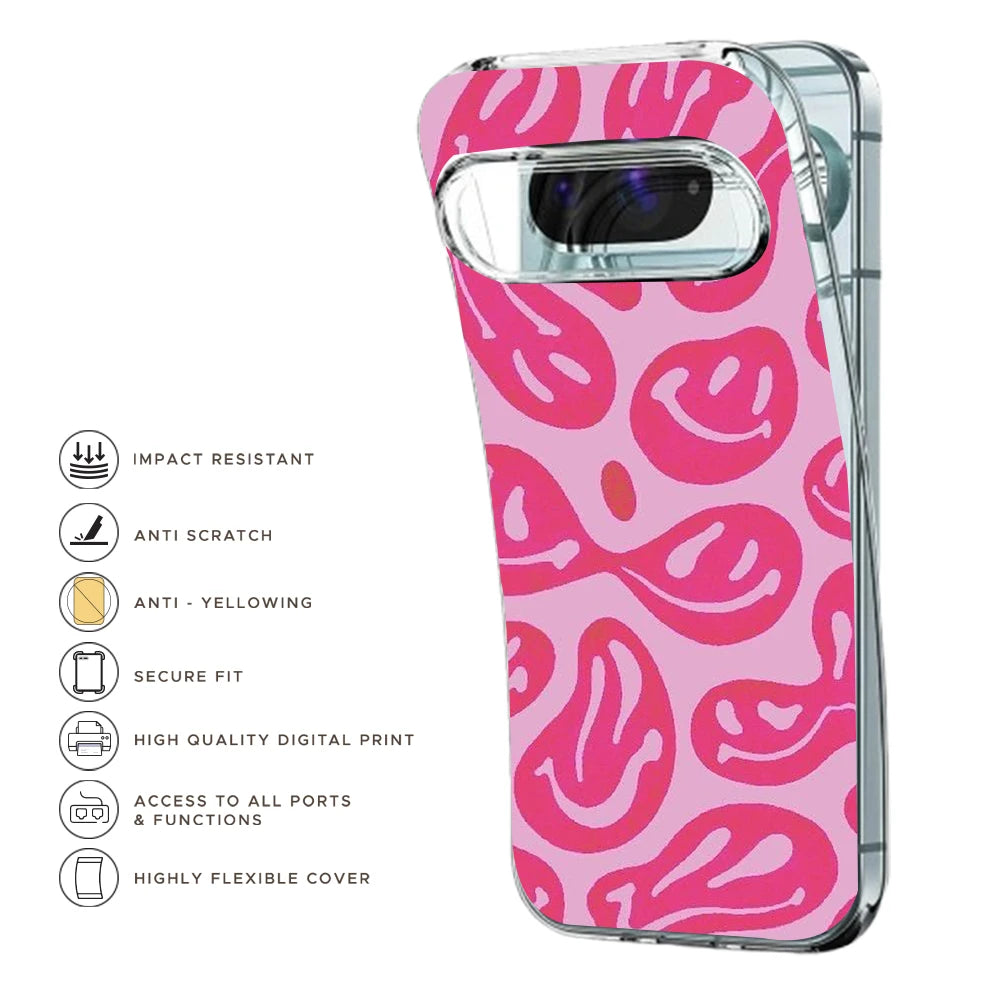 IMPACT RESISTANT

ANTI SCRATCH

ANTI - YELLOWING

SECURE FIT

HIGH QUALITY DIGITAL PRINT

ACCESS TO ALL PORTS & FUNCTIONS

HIGHLY FLEXIBLE COVER