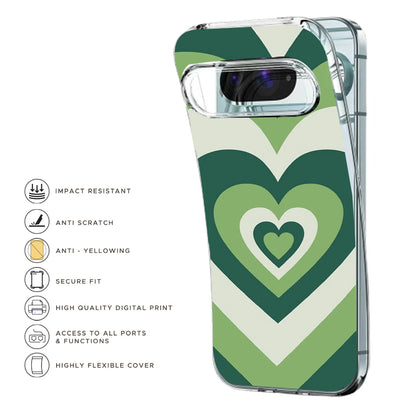 IMPACT RESISTANT

ANTI SCRATCH

ANTI - YELLOWING

SECURE FIT

HIGH QUALITY DIGITAL PRINT

ACCESS TO ALL PORTS & FUNCTIONS

HIGHLY FLEXIBLE COVER