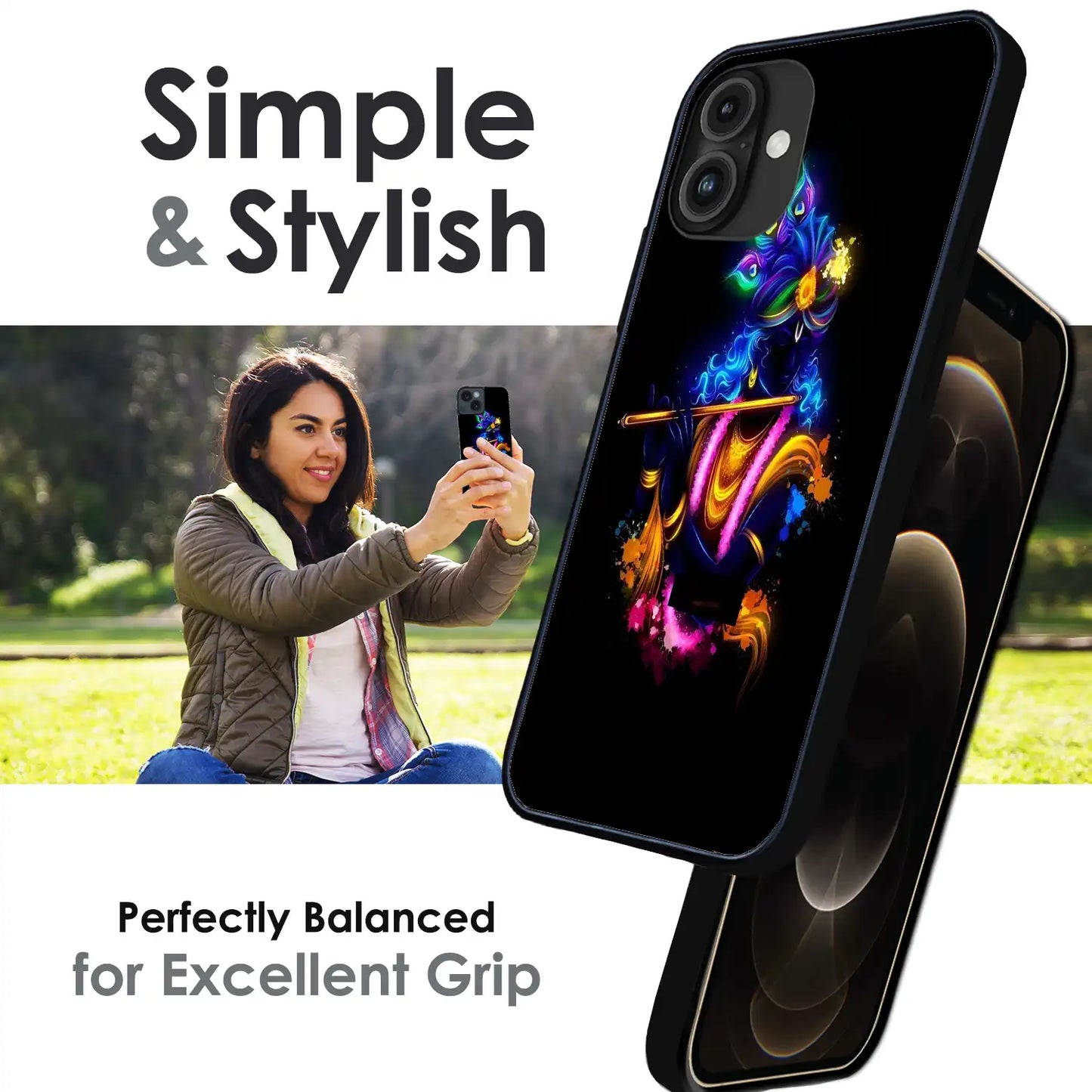 Simple
& Stylish

Perfectly Balanced
for Excellent Grip