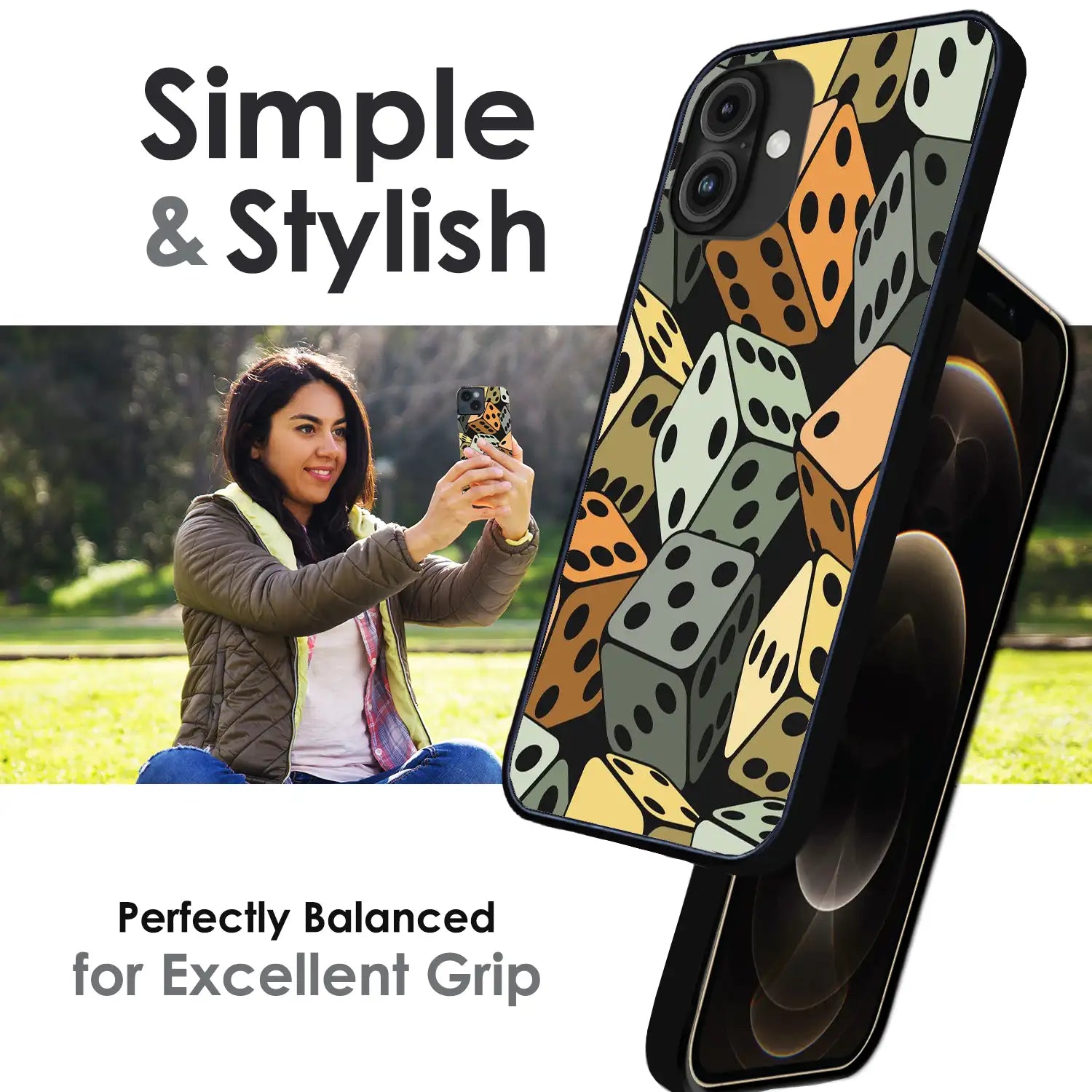 Simple
& Stylish

Perfectly Balanced
for Excellent Grip