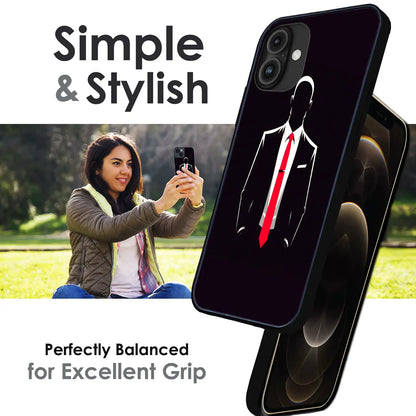 Simple
& Stylish

Perfectly Balanced
for Excellent Grip