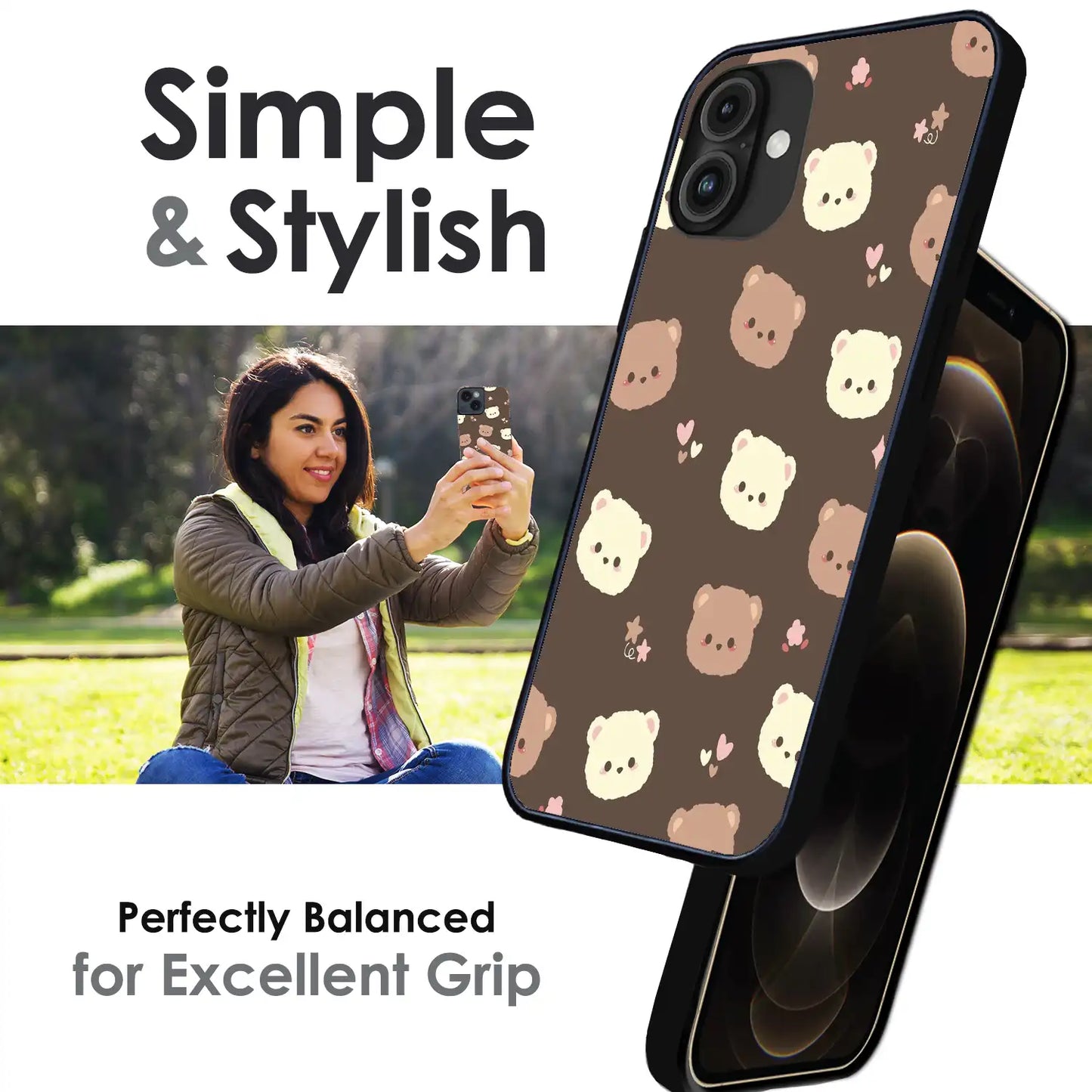 Simple
& Stylish

Perfectly Balanced
for Excellent Grip