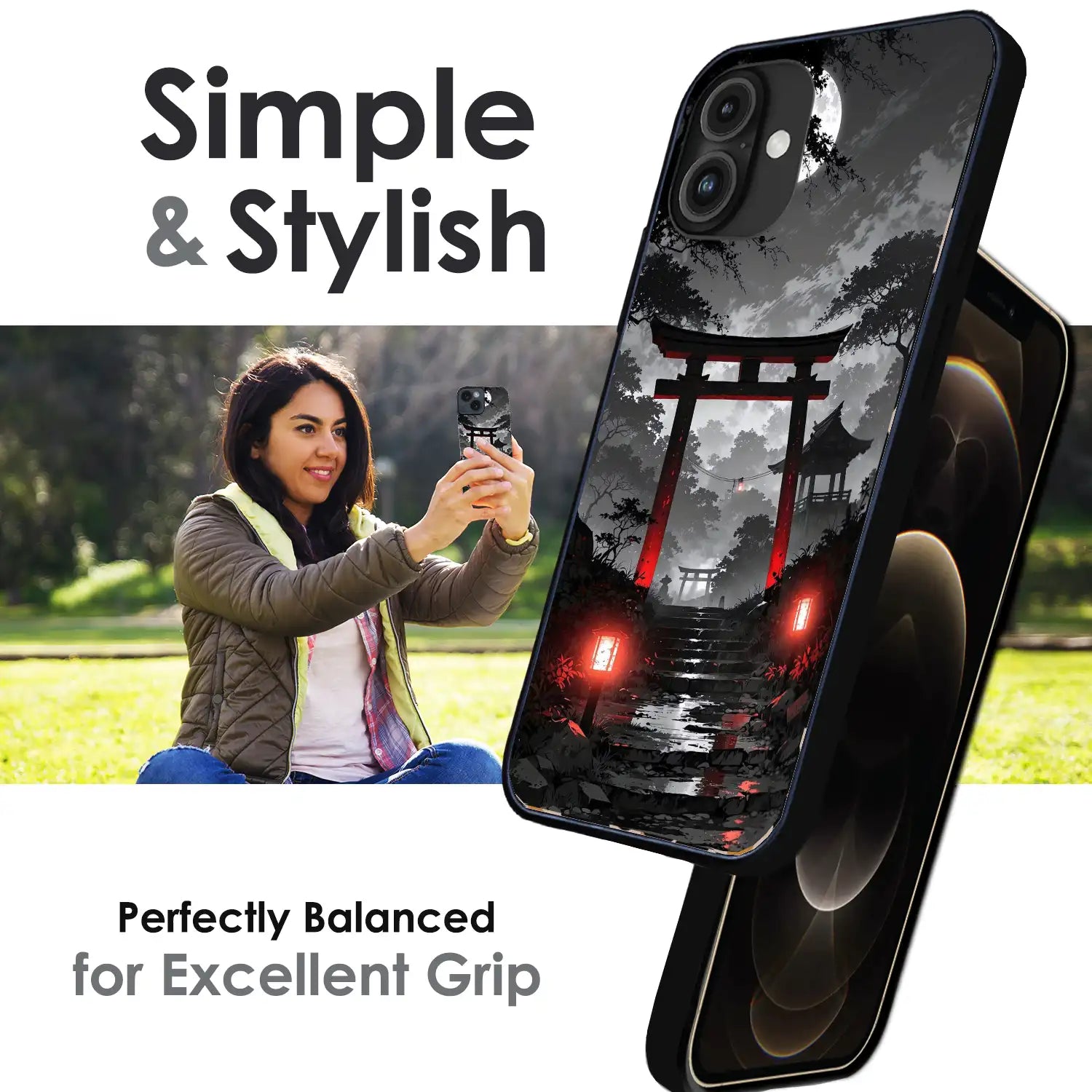 Simple
& Stylish

Perfectly Balanced
for Excellent Grip