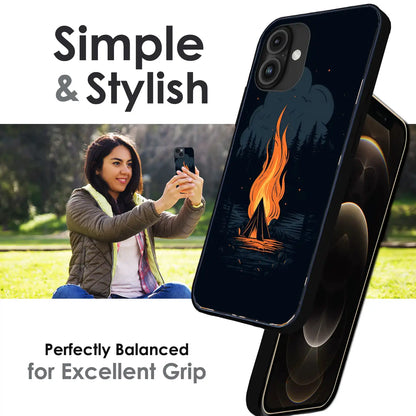 Simple
& Stylish

Perfectly Balanced
for Excellent Grip