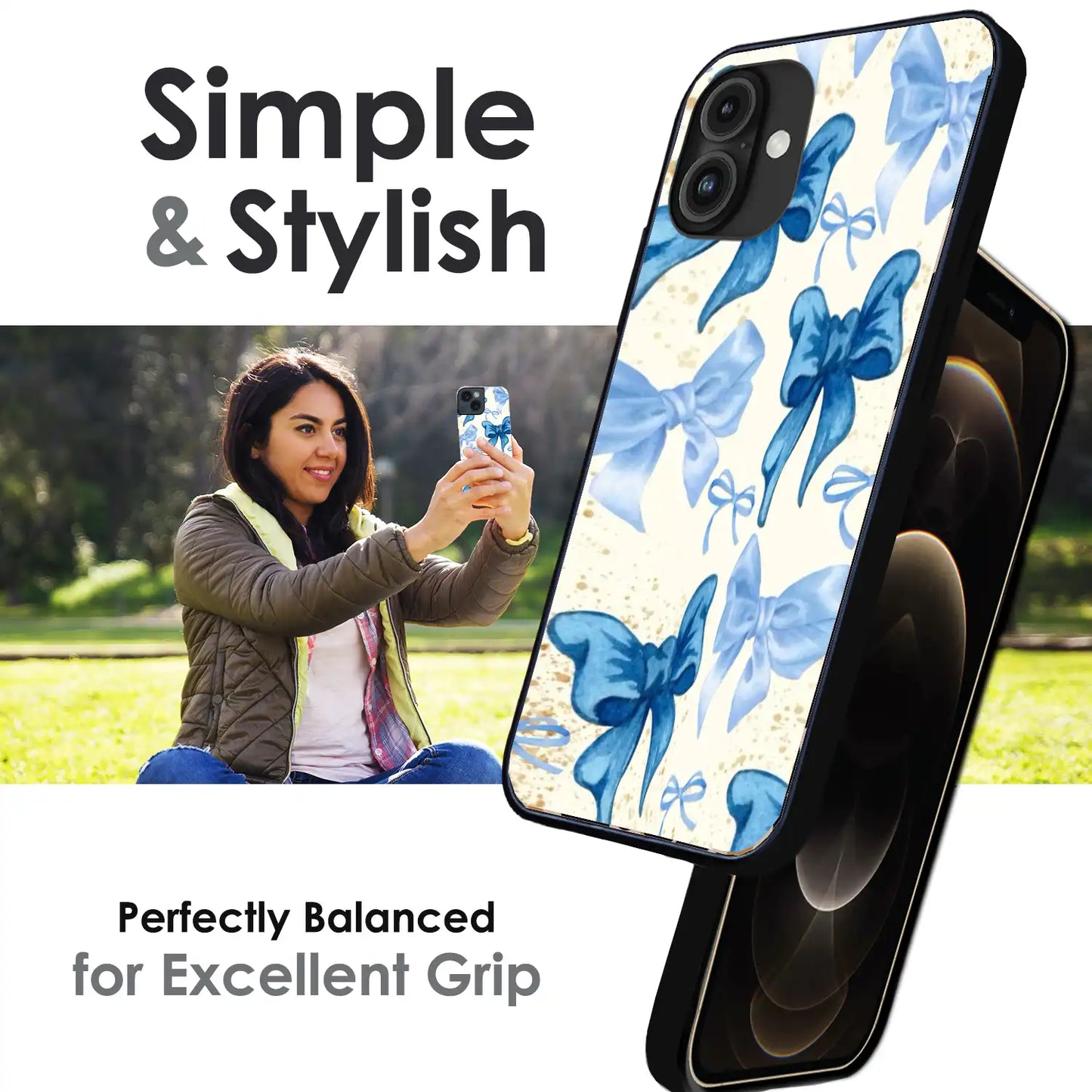 Simple
& Stylish

Perfectly Balanced
for Excellent Grip