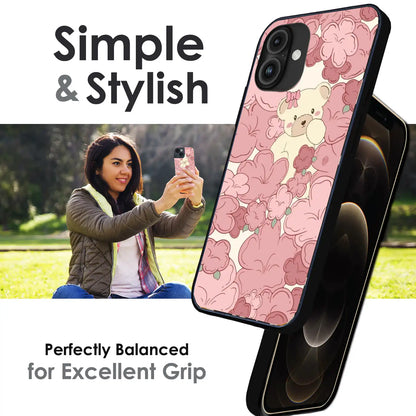 Simple
& Stylish

Perfectly Balanced
for Excellent Grip